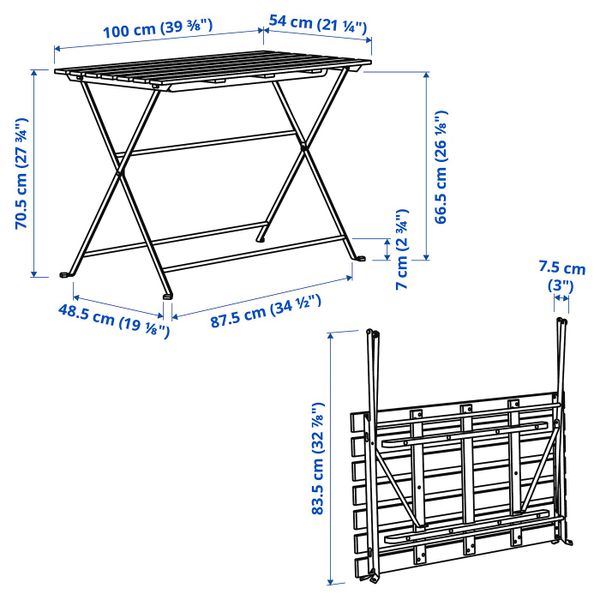 100 cm (39 ⅜")
54 cm (21 ¼")
70.5 cm (27 ¾")
66.5 cm (26 ⅛")
7 cm (2 ¾")
48.5 cm (19 ⅛")
87.5 cm (34 ½")
7.5 cm (3")
83.5 cm (32 ⅞")