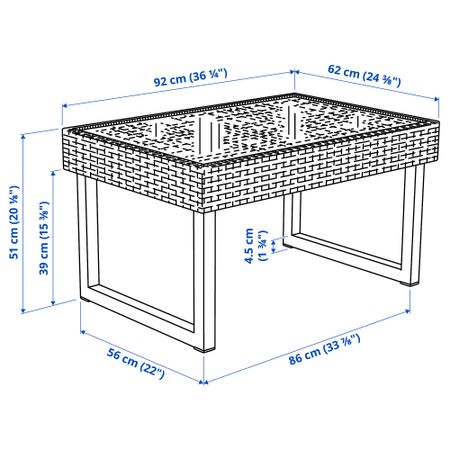 92 cm (36 ¼")
62 cm (24 ⅜")
51 cm (20 ⅛")
39 cm (15 ⅜")
4.5 cm
(1 ¾")
56 cm (22")
86 cm (33 ⅞")