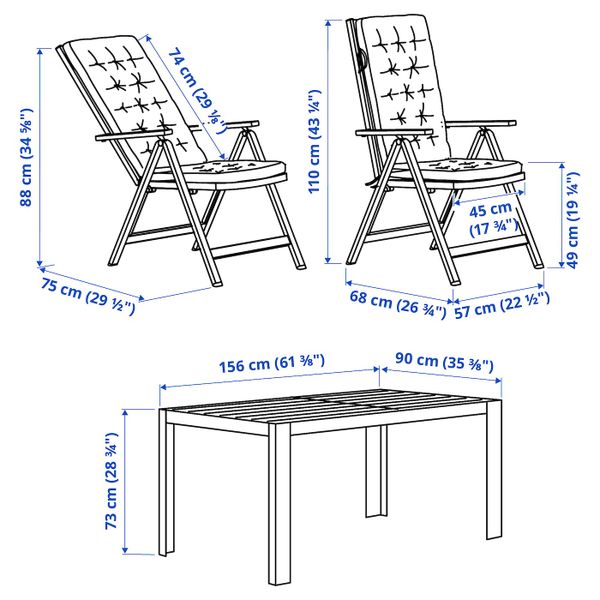 88 cm (34 ⅝")

74 cm (29 ⅛")

75 cm (29 ½")

110 cm (43 ¼")

45 cm (17 ¾")

49 cm (19 ¼")

68 cm (26 ¾")

57 cm (22 ½")

156 cm (61 ⅜")

90 cm (35 ⅜")

73 cm (28 ¾")