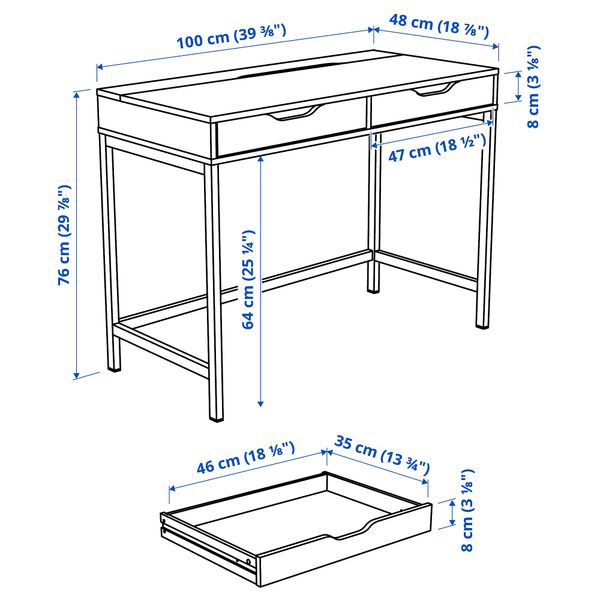 100 cm (39 ⅜")
48 cm (18 ⅞")
8 cm (3 ⅛")
47 cm (18 ½")
76 cm (29 ⅞")
64 cm (25 ¼")
46 cm (18 ⅛")
35 cm (13 ¾")
8 cm (3 ⅛")