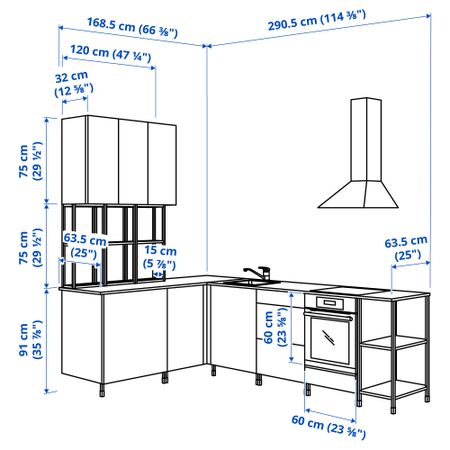 168.5 cm (66 ⅜")

290.5 cm (114 ⅜")

120 cm (47 ¼")

32 cm (12 ⅝")

75 cm (29 ½")

75 cm (29 ½")

63.5 cm (25")

15 cm (5 ⅞")

63.5 cm (25")

91 cm (35 ⅞")

60 cm (23 ⅝")

60 cm (23 ⅝")