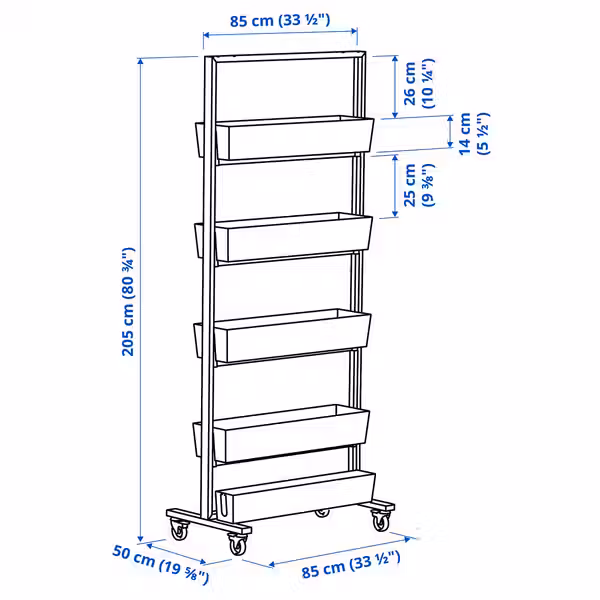 85 cm (33 ½")

26 cm (10 ¼")

14 cm (5 ½")

25 cm (9 ⅜")

205 cm (80 ¾")

50 cm (19 ⅝")

85 cm (33 ½")