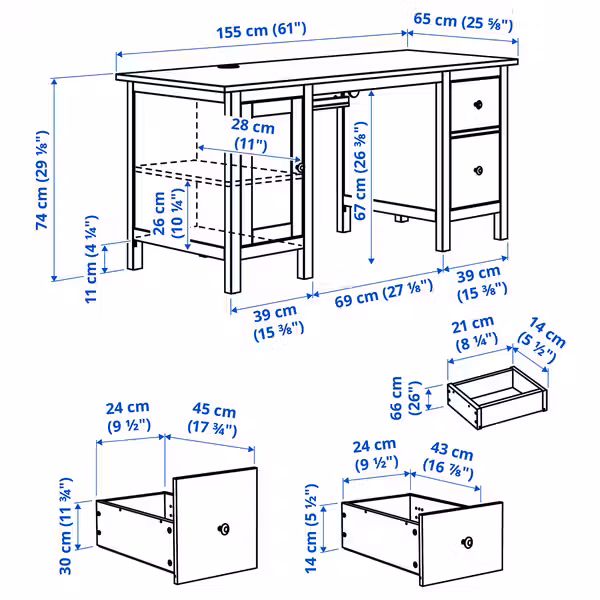 155 cm (61")
65 cm (25 ⅝")
74 cm (29 ⅛")
28 cm (11")
67 cm (26 ⅜")
26 cm (10 ¼")
11 cm (4 ¼")
39 cm (15 ⅜")
69 cm (27 ⅛")
39 cm (15 ⅜")
21 cm (8 ¼")
14 cm (5 ½")
66 cm (26")
24 cm (9 ½")
45 cm (17 ¾")
30 cm (11 ¾")
24 cm (9 ½")
43 cm (16 ⅞")
14 cm (5 ½")