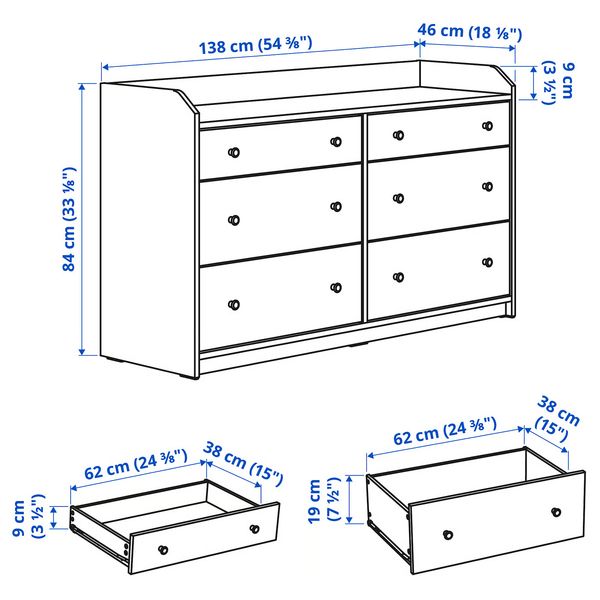 138 cm (54 ⅜")
46 cm (18 ⅛")
9 cm (3 ½")
84 cm (33 ⅛")
62 cm (24 ⅜")
38 cm (15")
9 cm (3 ½")
62 cm (24 ⅜")
38 cm (15")
19 cm (7 ½")