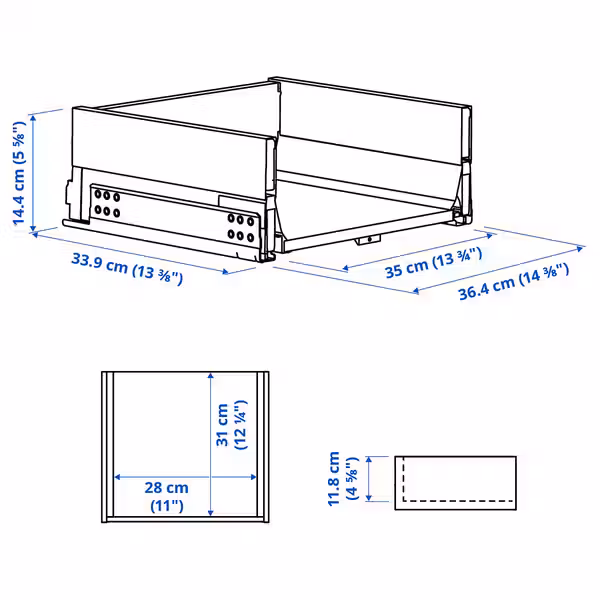 14.4 cm (5 ⅝")

33.9 cm (13 ⅜")

35 cm (13 ¾")

36.4 cm (14 ⅜")

31 cm (12 ¼")

28 cm (11")

11.8 cm (4 ⅝")