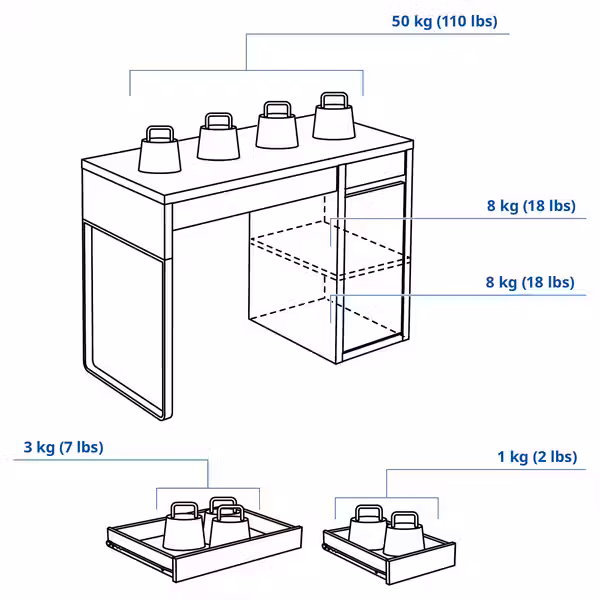 50 kg (110 lbs)

8 kg (18 lbs)

8 kg (18 lbs)

3 kg (7 lbs)

1 kg (2 lbs)