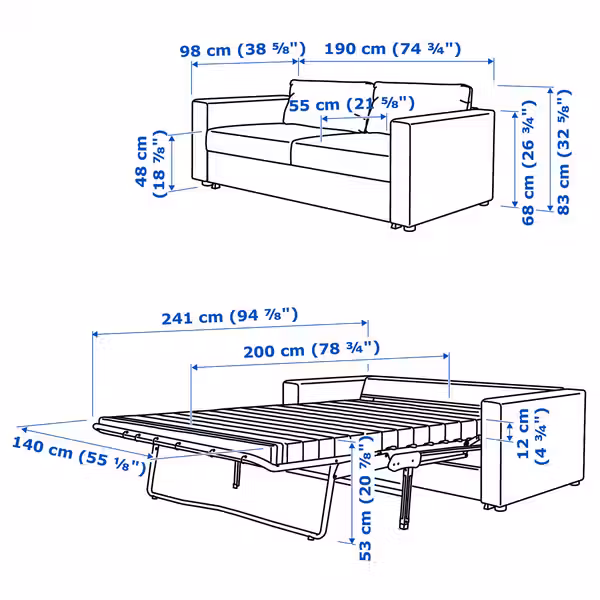 98 cm (38 ⅝")
190 cm (74 ¾")
55 cm (21 ⅝")
48 cm (18 ⅞")
68 cm (26 ¾")
83 cm (32 ⅝")

241 cm (94 ⅞")
200 cm (78 ¾")
140 cm (55 ⅛")
12 cm (4 ¾")
53 cm (20 ⅞")