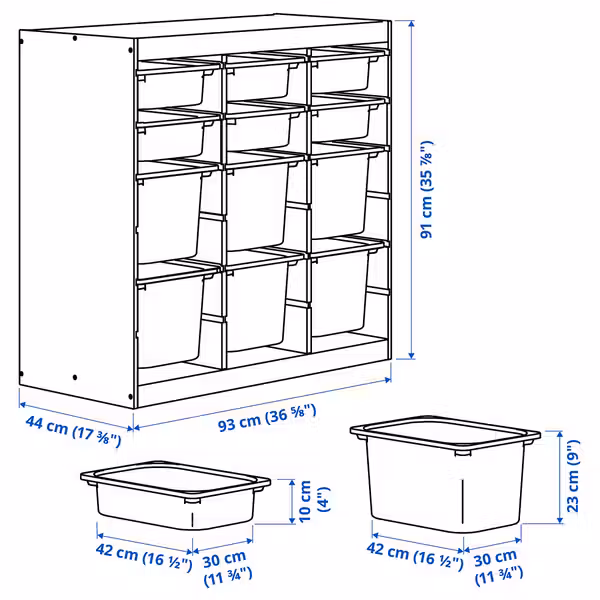 91 cm (35 ⅞")

44 cm (17 ⅜")

93 cm (36 ⅝")

10 cm (4")

42 cm (16 ½")

30 cm (11 ¾")

23 cm (9")

42 cm (16 ½")

30 cm (11 ¾")