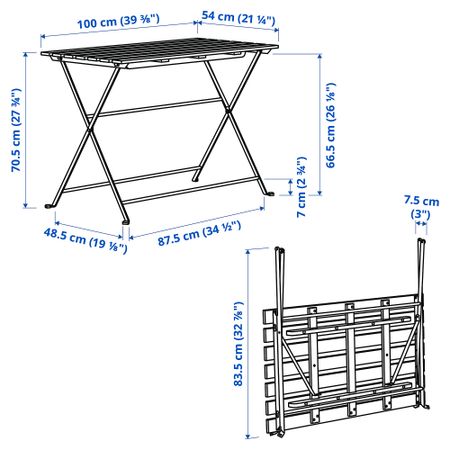 100 cm (39 ⅜")
54 cm (21 ¼")
70.5 cm (27 ¾")
66.5 cm (26 ⅛")
7 cm (2 ¾")
48.5 cm (19 ⅛")
87.5 cm (34 ½")
7.5 cm (3")
83.5 cm (32 ⅞")