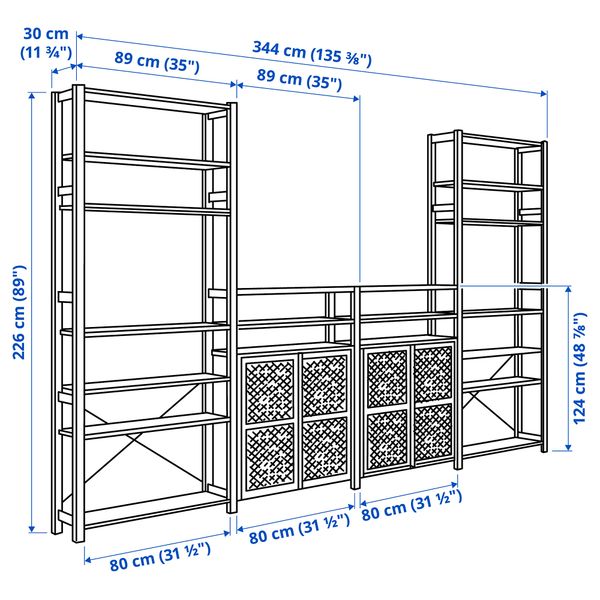 30 cm (11 ¾")
344 cm (135 ⅜")
89 cm (35")
89 cm (35")
226 cm (89")
124 cm (48 ⅞")
80 cm (31 ½")
80 cm (31 ½")
80 cm (31 ½")