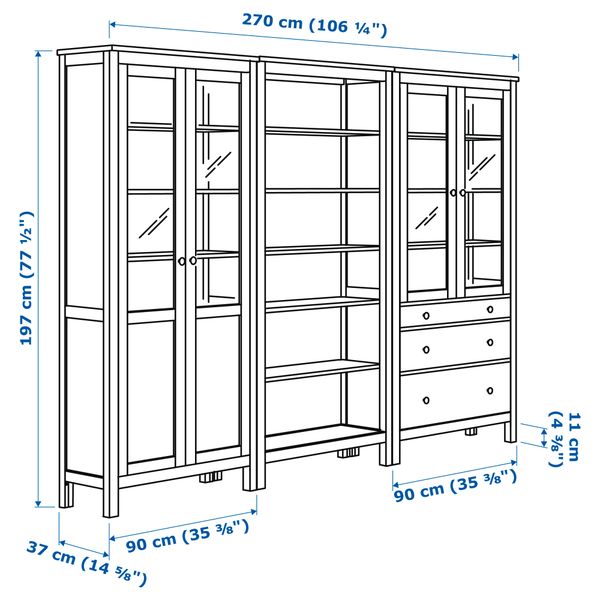 270 cm (106 ¼")

197 cm (77 ½")

11 cm (4 ⅜")

90 cm (35 ⅜")

90 cm (35 ⅜")

37 cm (14 ⅝")