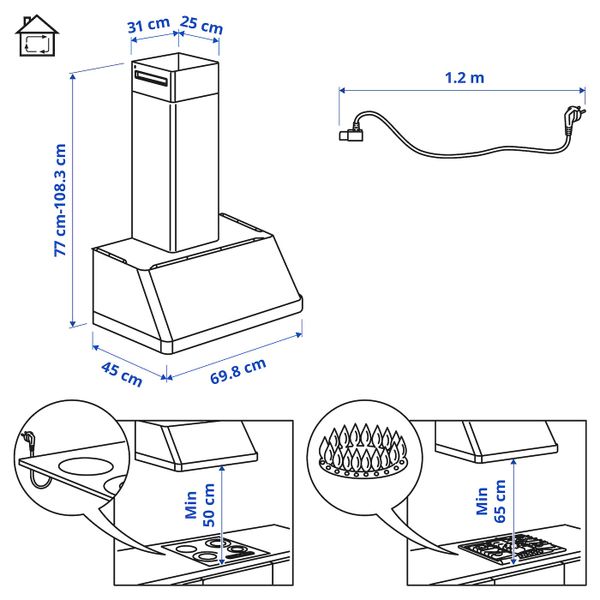 31 cm
25 cm
77 cm-108.3 cm
45 cm
69.8 cm
1.2 m
Min
50 cm
Min
65 cm