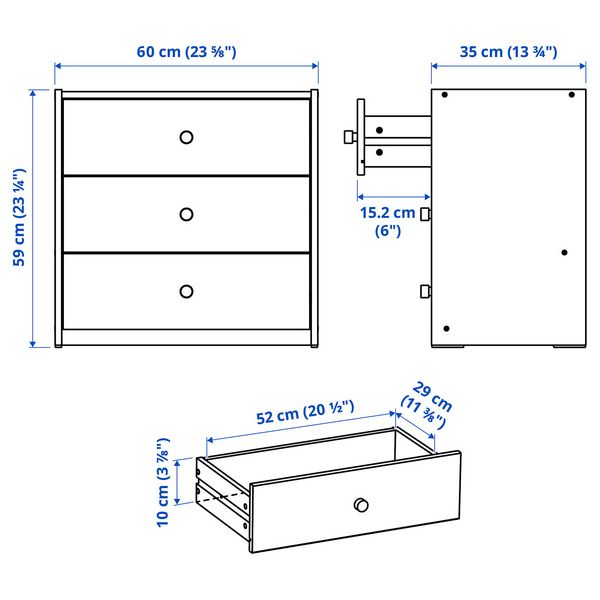 60 cm (23 ⅝")

35 cm (13 ¾")

59 cm (23 ¼")

15.2 cm (6")

52 cm (20 ½")

29 cm (11 ⅜")

10 cm (3 ⅞")