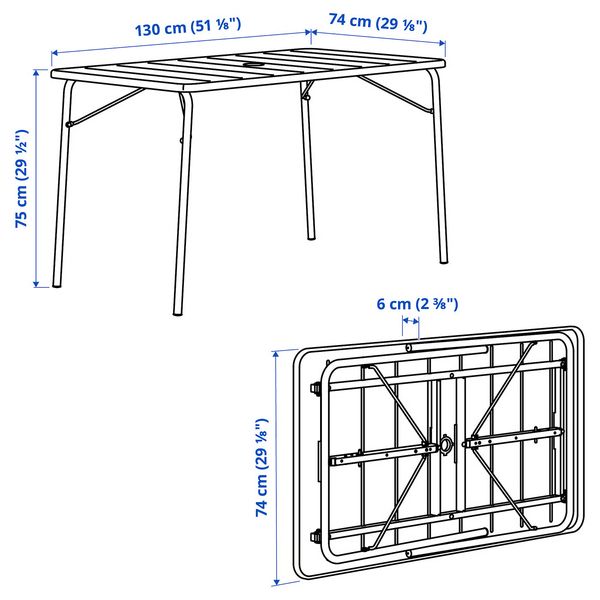 130 cm (51 ⅛")
74 cm (29 ⅛")
75 cm (29 ½")
6 cm (2 ⅜")
74 cm (29 ⅛")