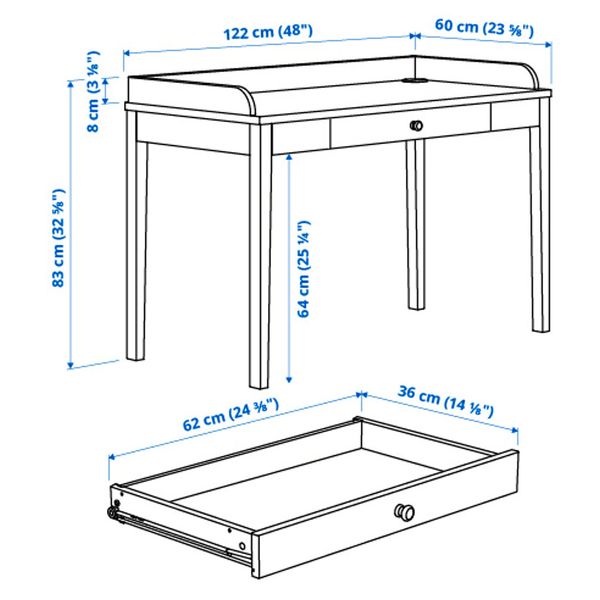 122 cm (48")

60 cm (23 ⅝")

8 cm (3 ⅛")

83 cm (32 ⅝")

64 cm (25 ¼")

62 cm (24 ⅜")

36 cm (14 ⅛")