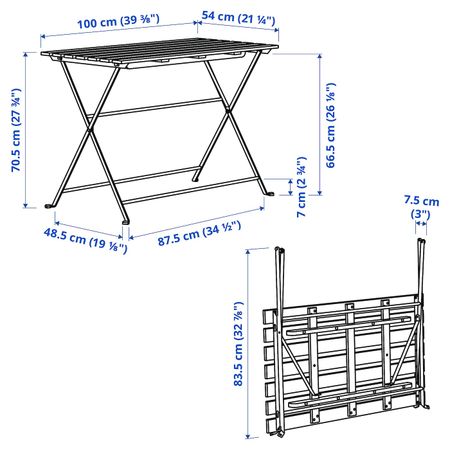 100 cm (39 ⅜")
54 cm (21 ¼")
70.5 cm (27 ¾")
66.5 cm (26 ⅛")
7 cm (2 ¾")
48.5 cm (19 ⅛")
87.5 cm (34 ½")
7.5 cm (3")
83.5 cm (32 ⅞")