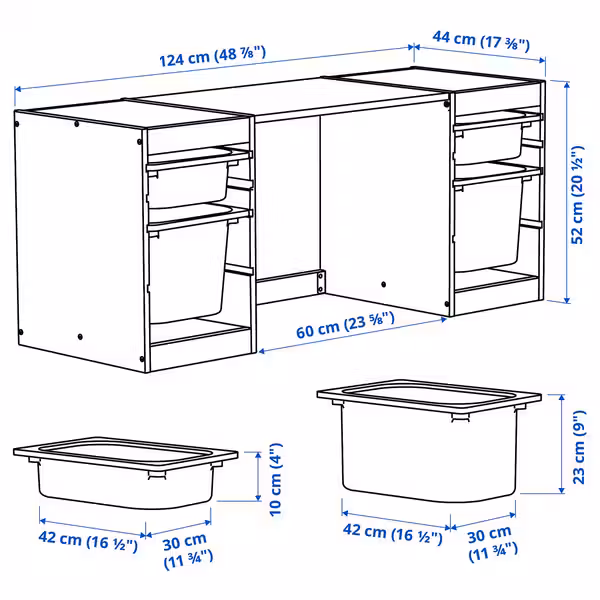 124 cm (48 ⅞")
44 cm (17 ⅜")
52 cm (20 ½")
60 cm (23 ⅝")
10 cm (4")
42 cm (16 ½")
30 cm (11 ¾")
23 cm (9")
42 cm (16 ½")
30 cm (11 ¾")