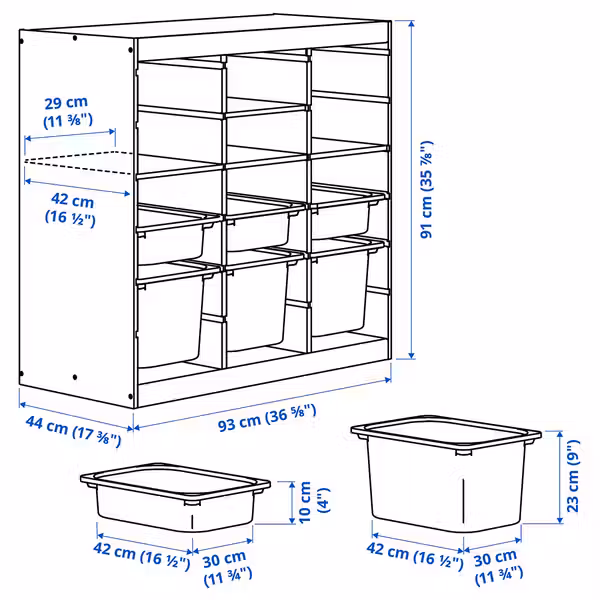 29 cm
(11 ⅜")

42 cm
(16 ½")

91 cm (35 ⅞")

44 cm (17 ⅜")

93 cm (36 ⅝")

10 cm
(4")

42 cm (16 ½")

30 cm
(11 ¾")

23 cm (9")

42 cm (16 ½")

30 cm
(11 ¾")