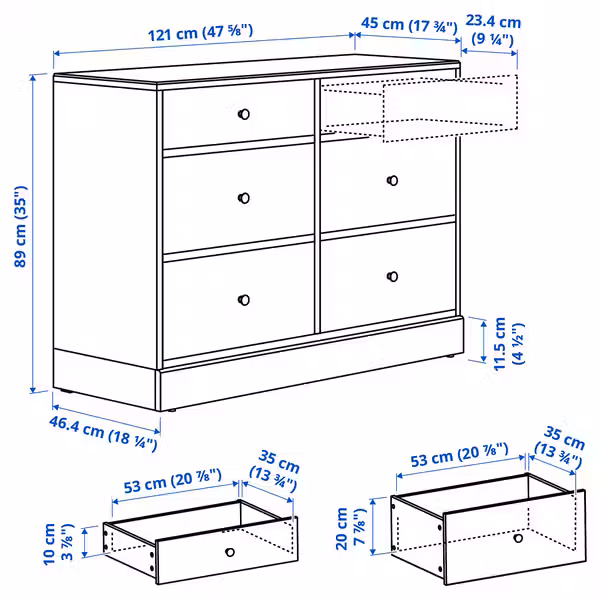 121 cm (47 ⅝")

45 cm (17 ¾")

23.4 cm (9 ¼")

89 cm (35")

11.5 cm (4 ½")

46.4 cm (18 ¼")

53 cm (20 ⅞")

35 cm (13 ¾")

10 cm 3 ⅞")

53 cm (20 ⅞")

35 cm (13 ¾")

20 cm 7 ⅞")