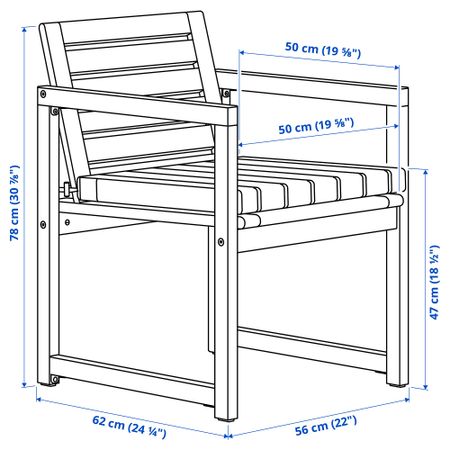 50 cm (19 ⅝")

50 cm (19 ⅝")

78 cm (30 ⅞")

47 cm (18 ½")

62 cm (24 ¼")

56 cm (22")