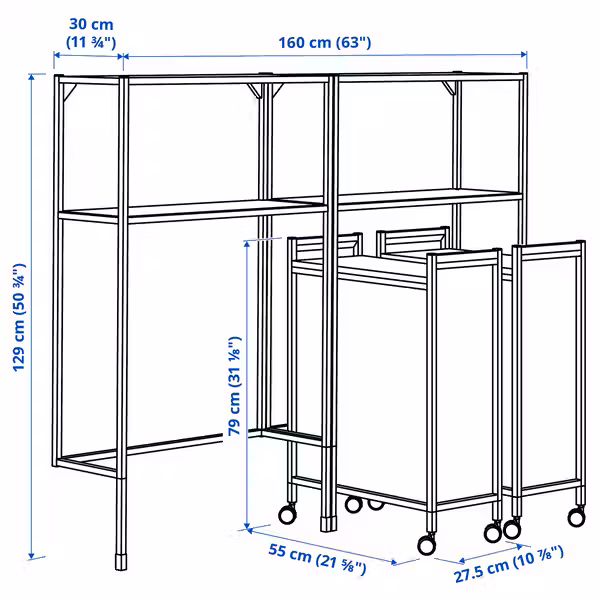 30 cm (11 ¾")

160 cm (63")

129 cm (50 ¾")

79 cm (31 ⅛")

55 cm (21 ⅝")

27.5 cm (10 ⅞")