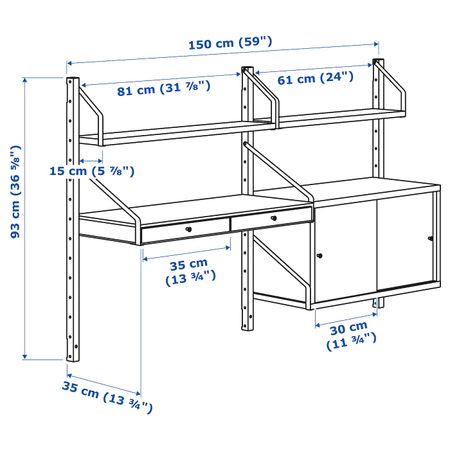 150 cm (59")

81 cm (31 ⅞")

61 cm (24")

93 cm (36 ⅝")

15 cm (5 ⅞")

35 cm (13 ¾")

30 cm (11 ¾")

35 cm (13 ¾")