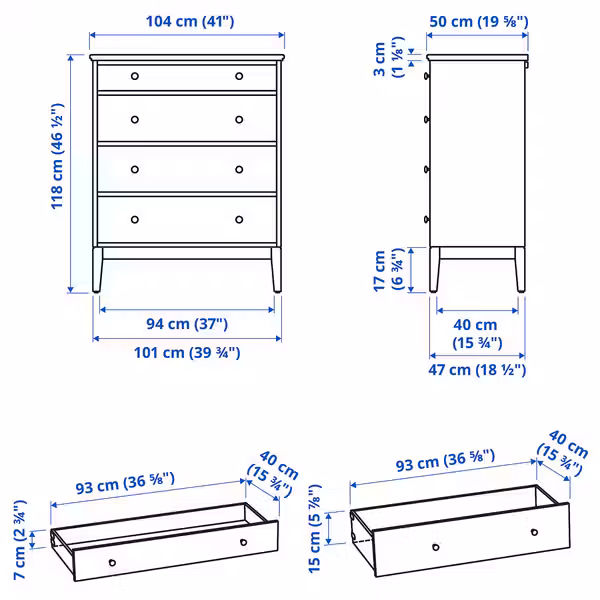 104 cm (41")
118 cm (46 ½")
94 cm (37")
101 cm (39 ¾")
50 cm (19 ⅝")
3 cm (1 ⅛")
17 cm (6 ¾")
40 cm (15 ¾")
47 cm (18 ½")
93 cm (36 ⅝")
40 cm (15 ¾")
7 cm (2 ¾")
93 cm (36 ⅝")
40 cm (15 ¾")
15 cm (5 ⅞")