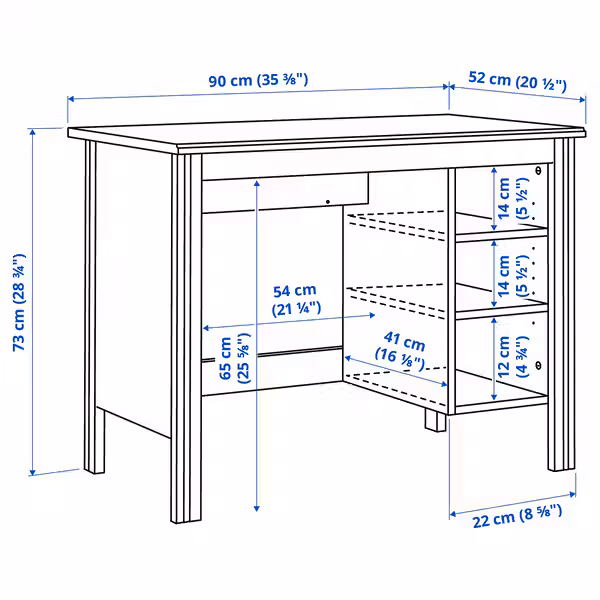 90 cm (35 ⅜")

52 cm (20 ½")

73 cm (28 ¾")

14 cm (5 ½")

14 cm (5 ½")

54 cm (21 ¼")

65 cm (25 ⅝")

41 cm (16 ⅛")

12 cm (4 ¾")

22 cm (8 ⅝")