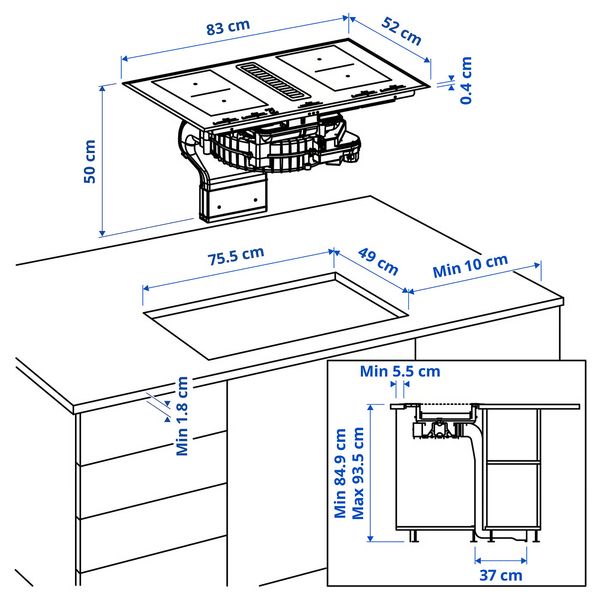 83 cm
52 cm
0.4 cm
50 cm
75.5 cm
49 cm
Min 10 cm
Min 1.8 cm
Min 5.5 cm
Min 84.9 cm
Max 93.5 cm
37 cm