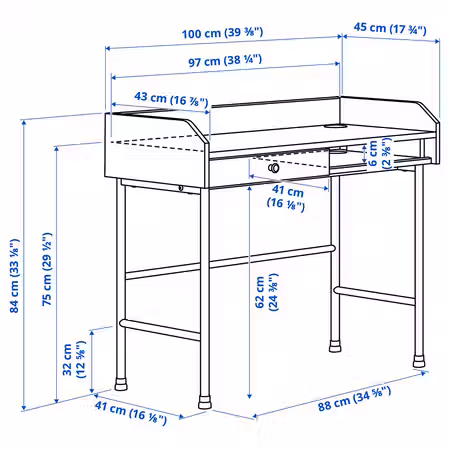 100 cm (39 ⅜")
45 cm (17 ¾")
97 cm (38 ¼")
43 cm (16 ⅞")
6 cm (2 ⅜")
41 cm (16 ⅛")
84 cm (33 ⅛")
75 cm (29 ½")
62 cm (24 ⅜")
32 cm (12 ⅝")
41 cm (16 ⅛")
88 cm (34 ⅝")