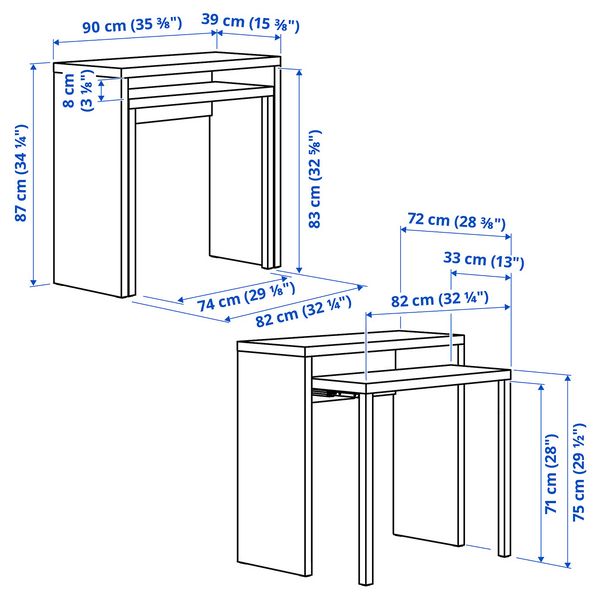 90 cm (35 ⅜")
39 cm (15 ⅜")
8 cm (3 ⅛")
87 cm (34 ¼")
83 cm (32 ⅝")
74 cm (29 ⅛")
82 cm (32 ¼")
72 cm (28 ⅜")
33 cm (13")
82 cm (32 ¼")
71 cm (28")
75 cm (29 ½")