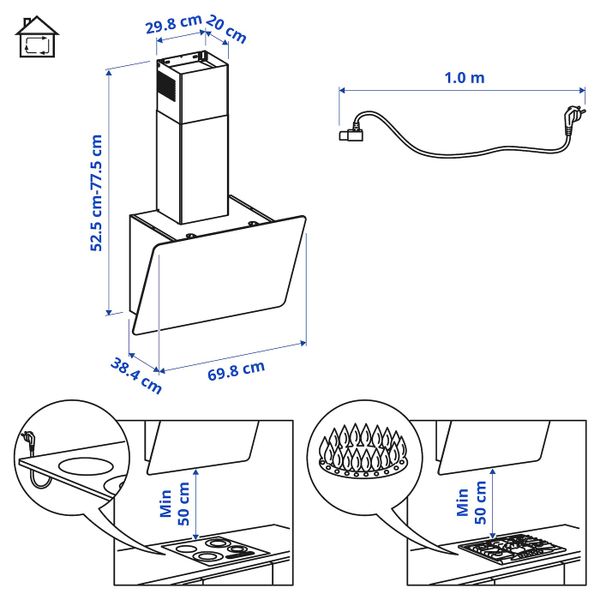 29.8 cm
20 cm
52.5 cm-77.5 cm
38.4 cm
69.8 cm
1.0 m
Min 50 cm
Min 50 cm