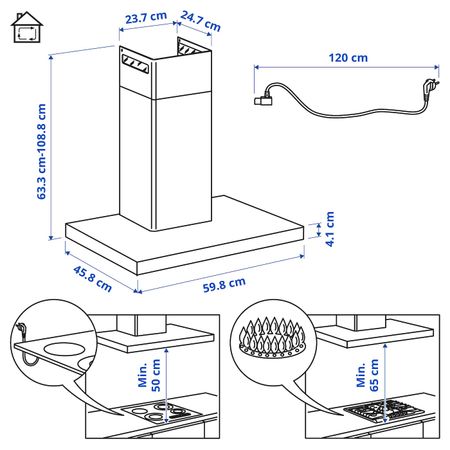 23.7 cm
24.7 cm
120 cm
63.3 cm-108.8 cm
4.1 cm
45.8 cm
59.8 cm
Min. 50 cm
Min. 65 cm