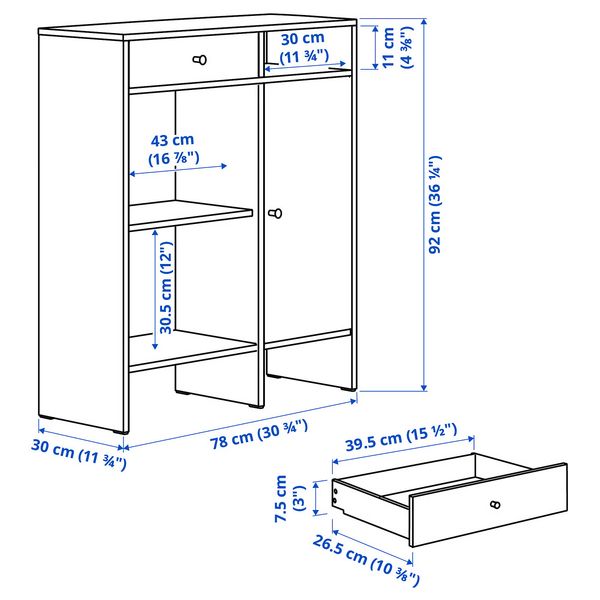 30 cm
(11 ¾")

11 cm
(4 ⅜")

43 cm
(16 ⅞")

92 cm (36 ¼")

30.5 cm (12")

30 cm (11 ¾")

78 cm (30 ¾")

39.5 cm (15 ½")

7.5 cm
(3")

26.5 cm (10 ⅜")