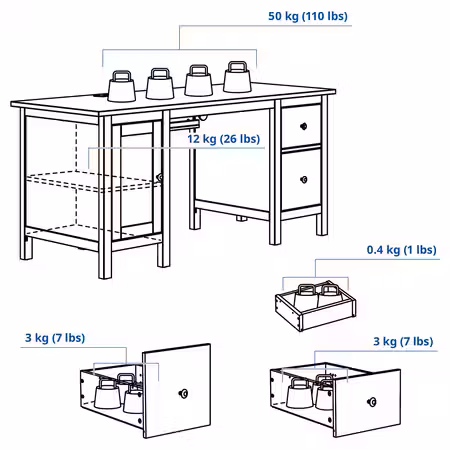 50 kg (110 lbs)

12 kg (26 lbs)

0.4 kg (1 lbs)

3 kg (7 lbs)

3 kg (7 lbs)