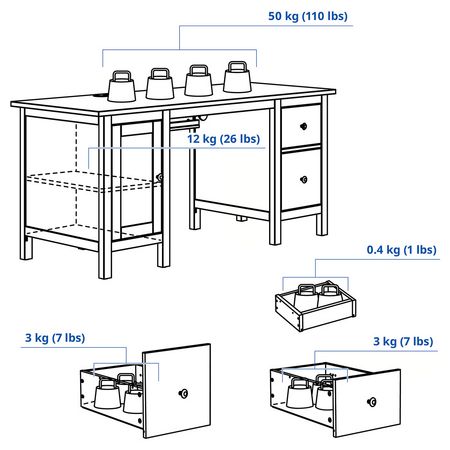 50 kg (110 lbs)

12 kg (26 lbs)

0.4 kg (1 lbs)

3 kg (7 lbs)

3 kg (7 lbs)