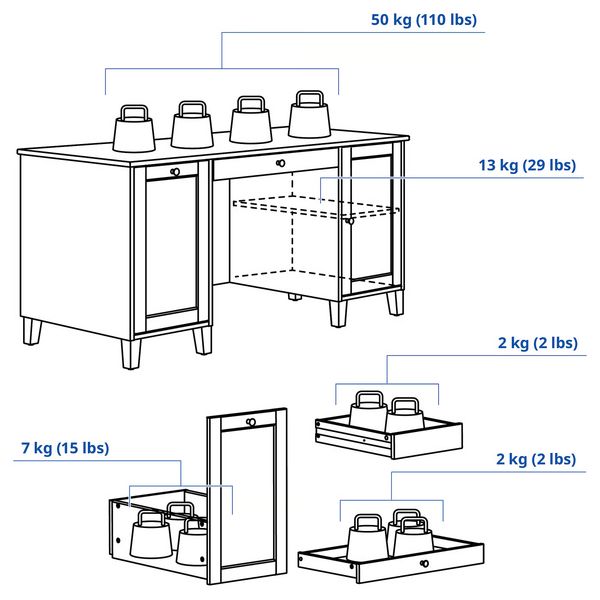 50 kg (110 lbs)

13 kg (29 lbs)

2 kg (2 lbs)

7 kg (15 lbs)

2 kg (2 lbs)