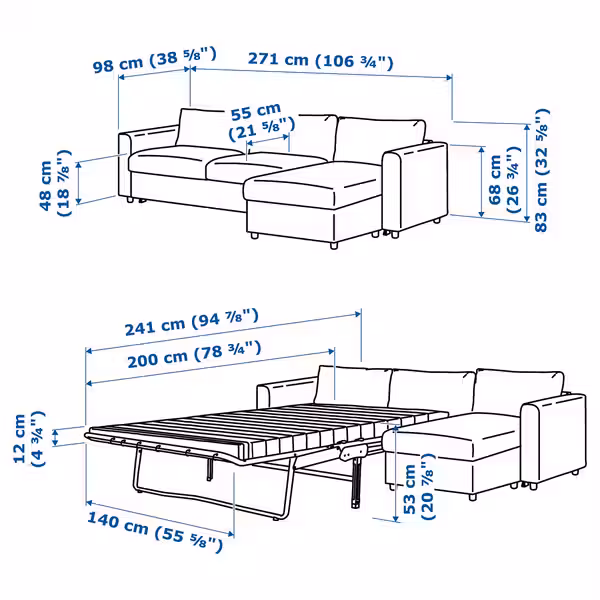 98 cm (38 ⅝")
271 cm (106 ¾")
55 cm (21 ⅝")
48 cm (18 ⅞")
68 cm (26 ¾")
83 cm (32 ⅝")

241 cm (94 ⅞")
200 cm (78 ¾")
12 cm (4 ¾")
53 cm (20 ⅞")
140 cm (55 ⅝")