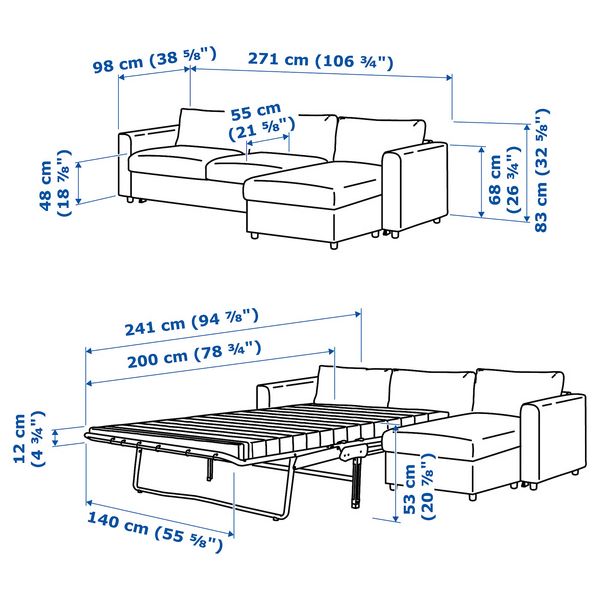 98 cm (38 ⅝")
271 cm (106 ¾")
55 cm (21 ⅝")
48 cm (18 ⅞")
68 cm (26 ¾")
83 cm (32 ⅝")

241 cm (94 ⅞")
200 cm (78 ¾")
12 cm (4 ¾")
53 cm (20 ⅞")
140 cm (55 ⅝")