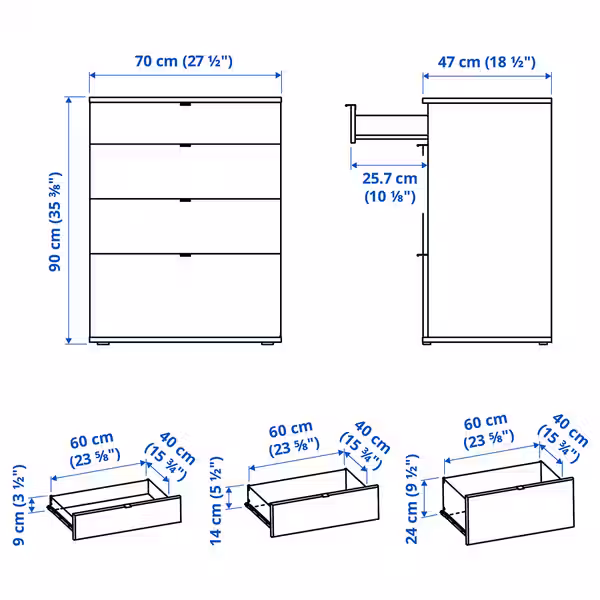 70 cm (27 ½")

47 cm (18 ½")

90 cm (35 ⅜")

25.7 cm (10 ⅛")

60 cm (23 ⅝")

40 cm (15 ¾")

9 cm (3 ½")

60 cm (23 ⅝")

40 cm (15 ¾")

14 cm (5 ½")

60 cm (23 ⅝")

40 cm (15 ¾")

24 cm (9 ½")