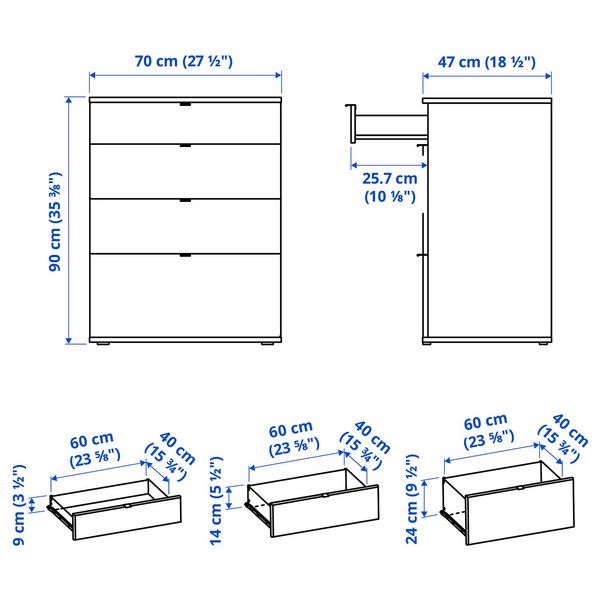 70 cm (27 ½")

47 cm (18 ½")

90 cm (35 ⅜")

25.7 cm
(10 ⅛")

60 cm
(23 ⅝")

40 cm
(15 ¾")

9 cm (3 ½")

60 cm
(23 ⅝")

40 cm
(15 ¾")

14 cm (5 ½")

60 cm
(23 ⅝")

40 cm
(15 ¾")

24 cm (9 ½")