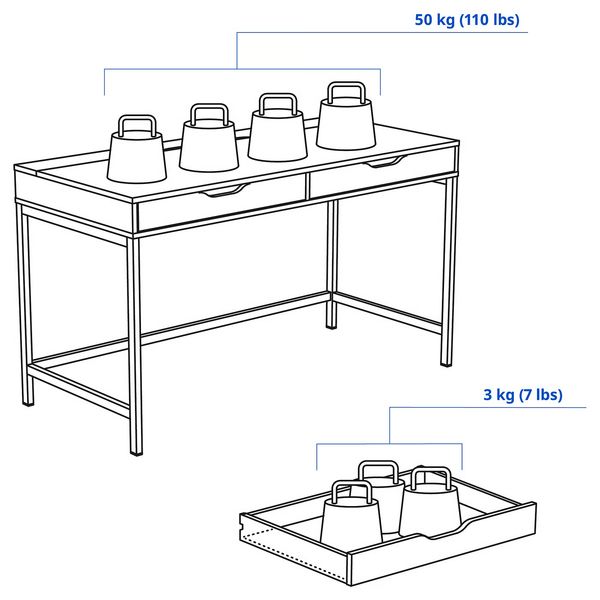 50 kg (110 lbs)

3 kg (7 lbs)