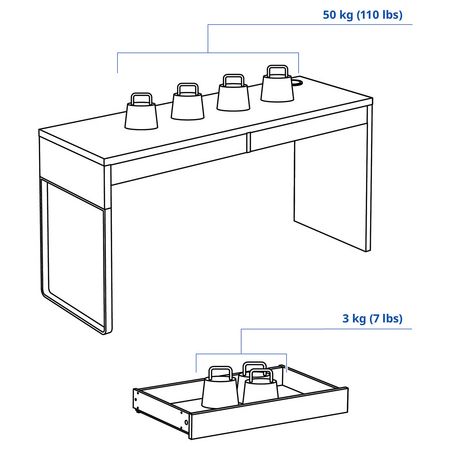 50 kg (110 lbs)

3 kg (7 lbs)