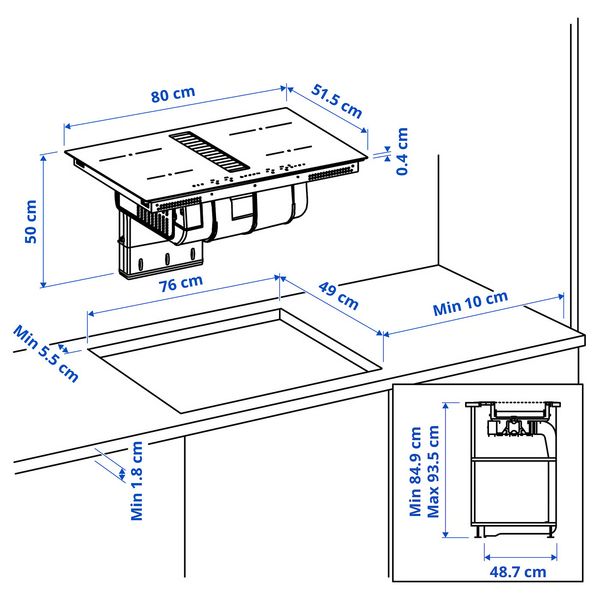 80 cm
51.5 cm
0.4 cm
50 cm
76 cm
49 cm
Min 10 cm
Min 5.5 cm
Min 1.8 cm
Min 84.9 cm
Max 93.5 cm
48.7 cm