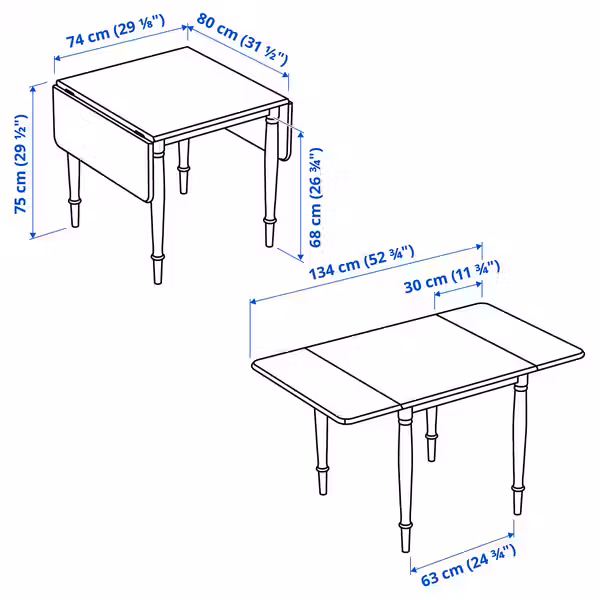 74 cm (29 ⅛")
80 cm (31 ½")
75 cm (29 ½")
68 cm (26 ¾")
134 cm (52 ¾")
30 cm (11 ¾")
63 cm (24 ¾")