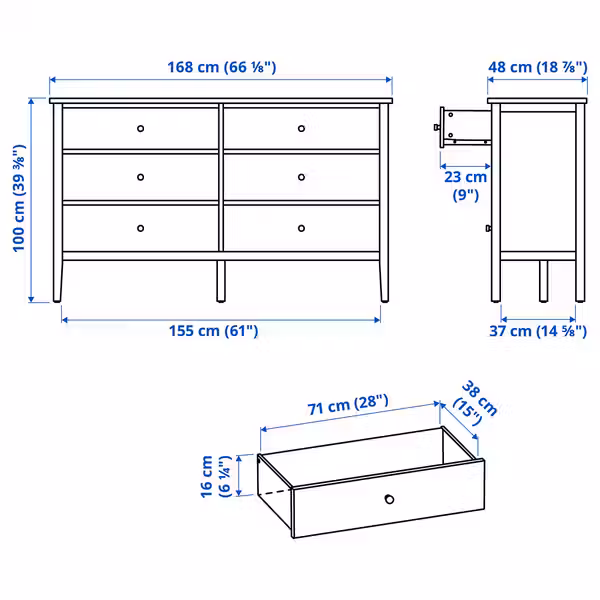 168 cm (66 ⅛")

48 cm (18 ⅞")

100 cm (39 ⅜")

23 cm (9")

155 cm (61")

37 cm (14 ⅝")

71 cm (28")

38 cm (15")

16 cm (6 ¼")