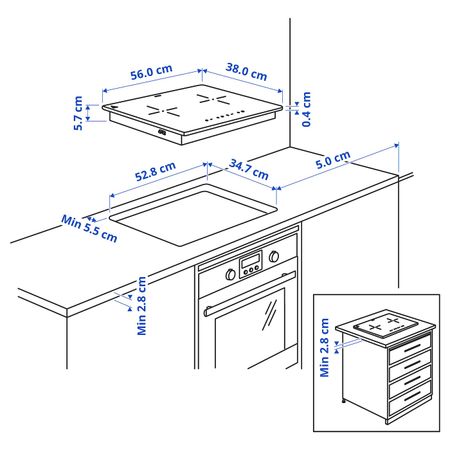 56.0 cm
38.0 cm
5.7 cm
0.4 cm
52.8 cm
34.7 cm
5.0 cm
Min 5.5 cm
Min 2.8 cm
Min 2.8 cm