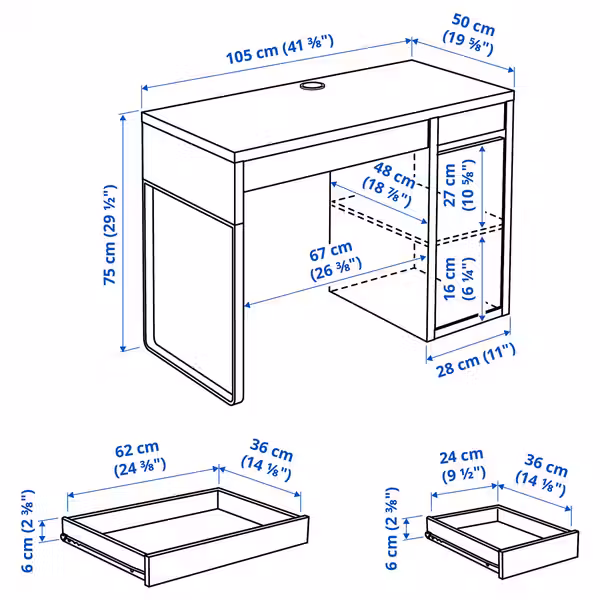 105 cm (41 ⅜")

50 cm (19 ⅝")

75 cm (29 ½")

48 cm (18 ⅞")

27 cm (10 ⅝")

67 cm (26 ⅜")

16 cm (6 ¼")

28 cm (11")

62 cm (24 ⅜")

36 cm (14 ⅛")

6 cm (2 ⅜")

24 cm (9 ½")

36 cm (14 ⅛")

6 cm (2 ⅜")