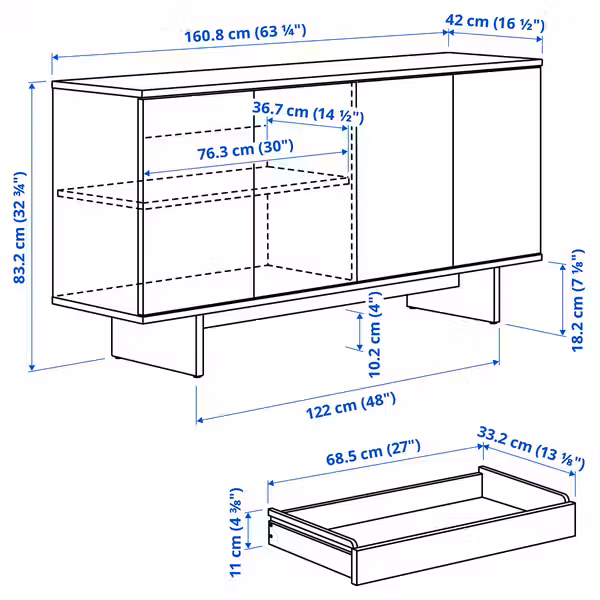 160.8 cm (63 ¼")
42 cm (16 ½")
36.7 cm (14 ½")
76.3 cm (30")
83.2 cm (32 ¾")
18.2 cm (7 ⅛")
10.2 cm (4")
122 cm (48")
68.5 cm (27")
33.2 cm (13 ⅛")
11 cm (4 ⅜")