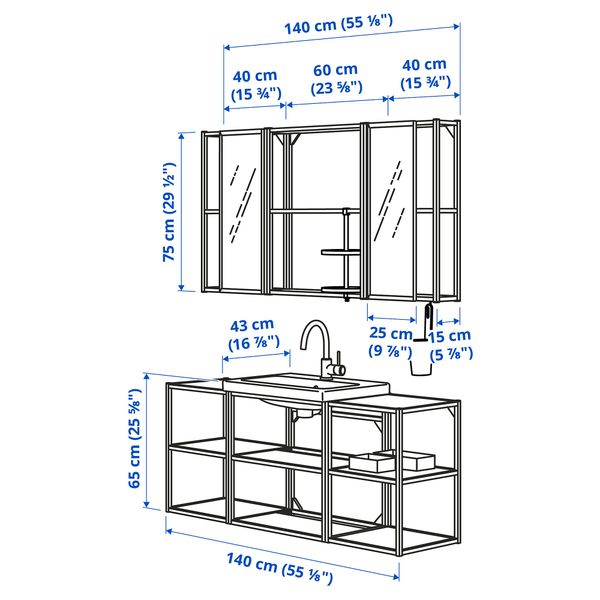 140 cm (55 ⅛")

40 cm (15 ¾")

60 cm (23 ⅝")

40 cm (15 ¾")

75 cm (29 ½")

43 cm (16 ⅞")

25 cm (9 ⅞")

15 cm (5 ⅞")

65 cm (25 ⅝")

140 cm (55 ⅛")